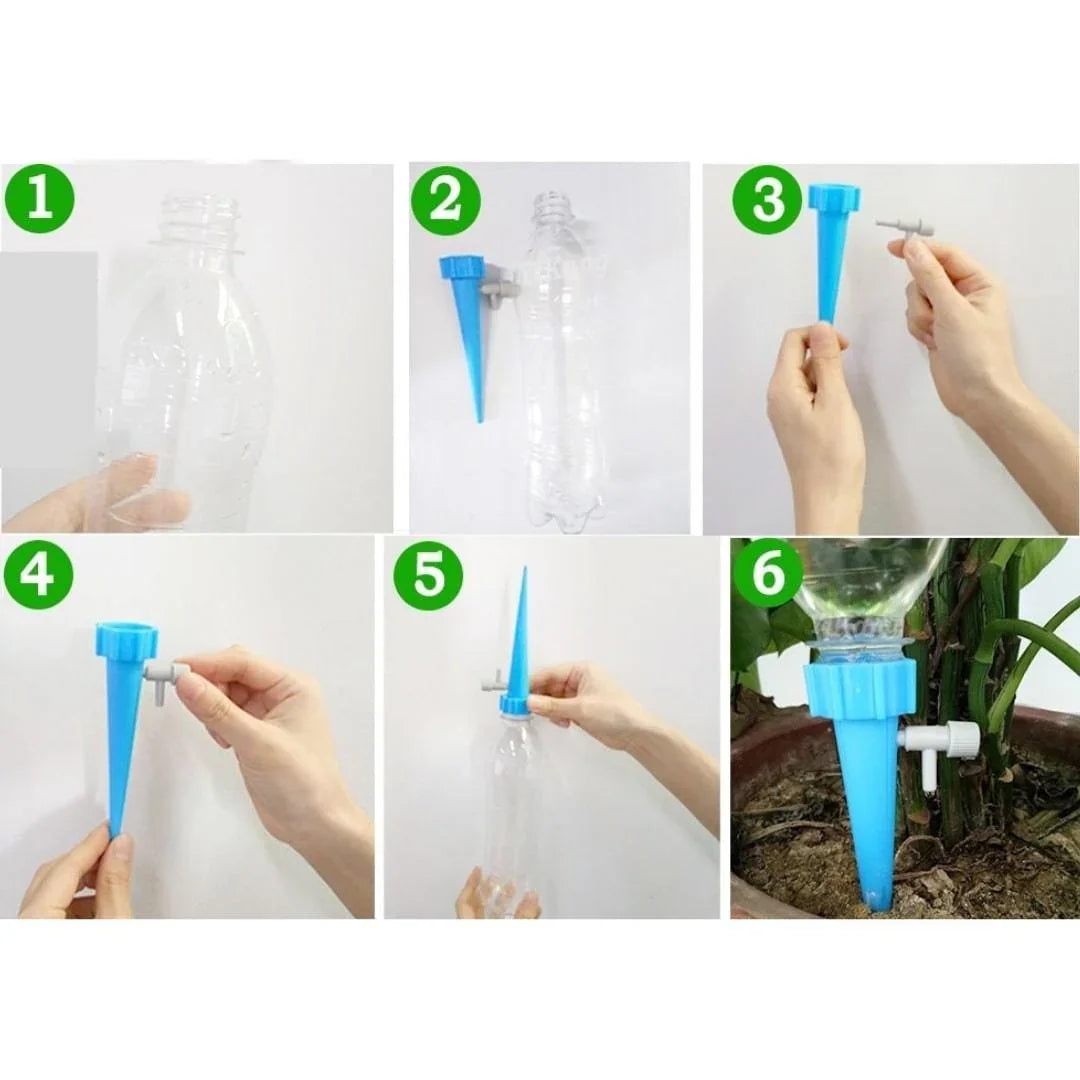 1
2
3
4
5
6